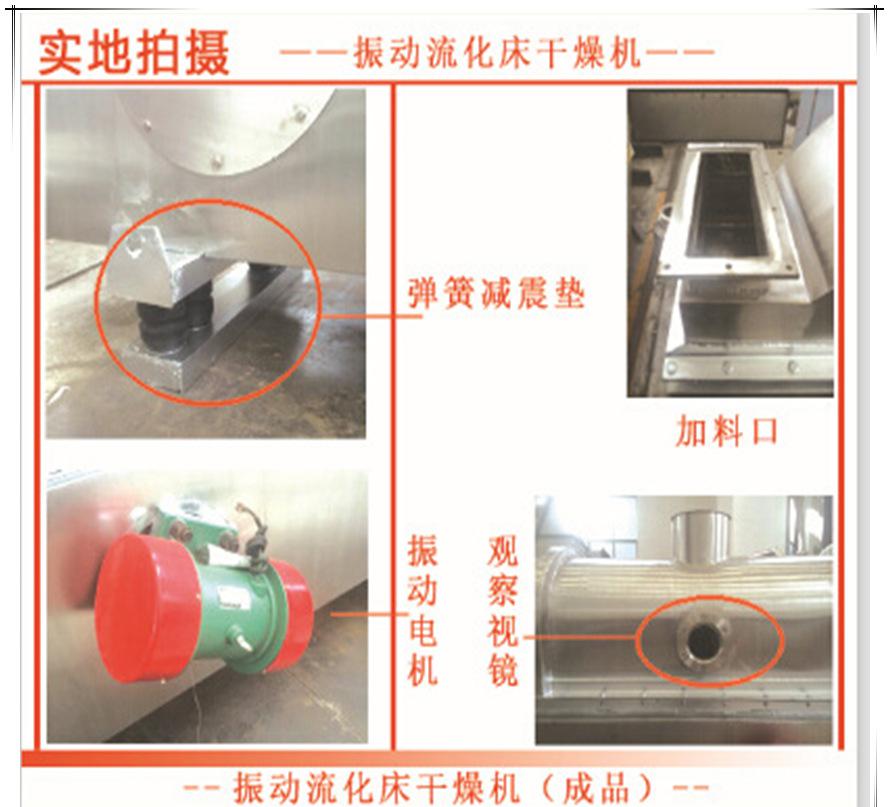 实地拍摄 ——振动流化床干燥机——

弹簧减震垫

加料口

振动电机

观察视镜

-- 振动流化床干燥机（成品）--