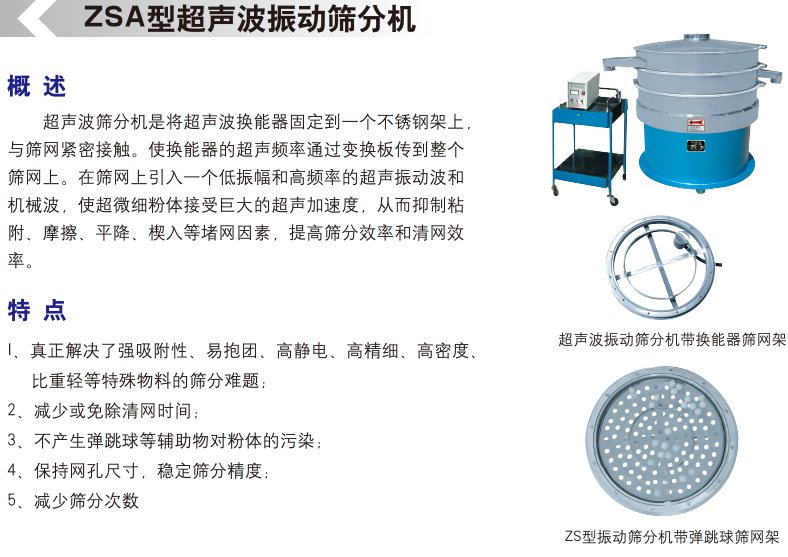 ZSA型超声波振动筛分机

概 述

超声波筛分机是将超声波换能器固定到一个不锈钢架上，与筛网紧密接触。使换能器的超声频率通过变换板传到整个筛网上。在筛网上引入一个低振幅和高频率的超声振动波和机械波，使超微细粉体接受巨大的超声加速度，从而抑制粘附、摩擦、平降、楔入等堵网因素，提高筛分效率和清网效率。

特 点

1、真正解决了强吸附性、易抱团、高静电、高精细、高密度、比重轻等特殊物料的筛分难题；
2、减少或免除清网时间；
3、不产生弹跳球等辅助物对粉体的污染；
4、保持网孔尺寸，稳定筛分精度；
5、减少筛分次数

超声波振动筛分机带换能器筛网架

ZS型振动筛分机带弹跳球筛网架