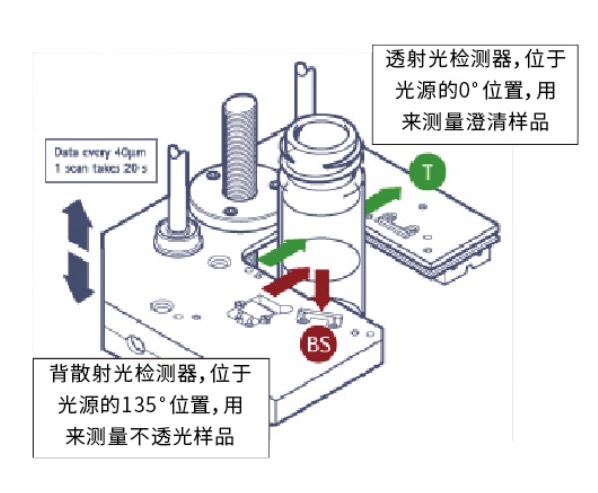 透射光检测器,位于光源的0°位置,用来测量澄清样品

Data every 40μm
1 scan takes 20 s

T

BS

背散射光检测器,位于光源的135°位置,用来测量不透光样品