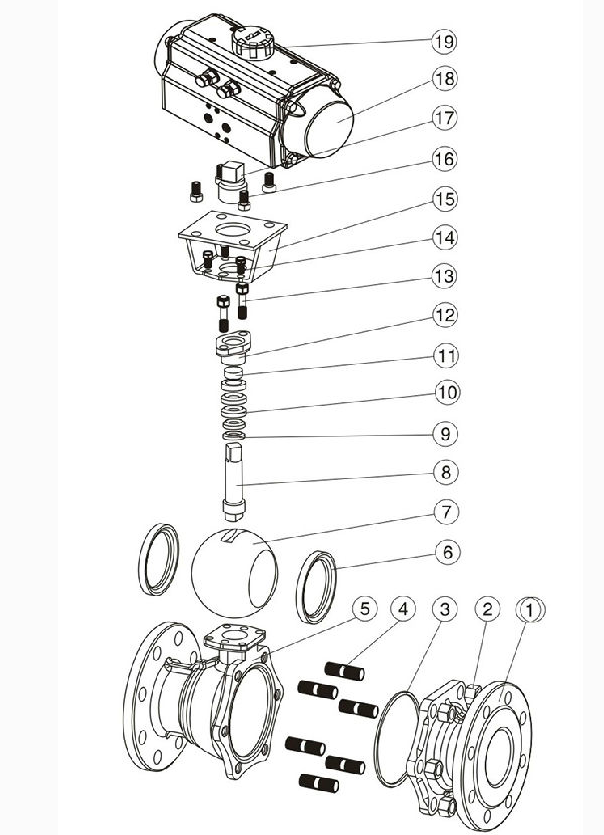 19
18
17
16
15
14
13
12
11
10
9
8
7
6
5
4
3
2
1