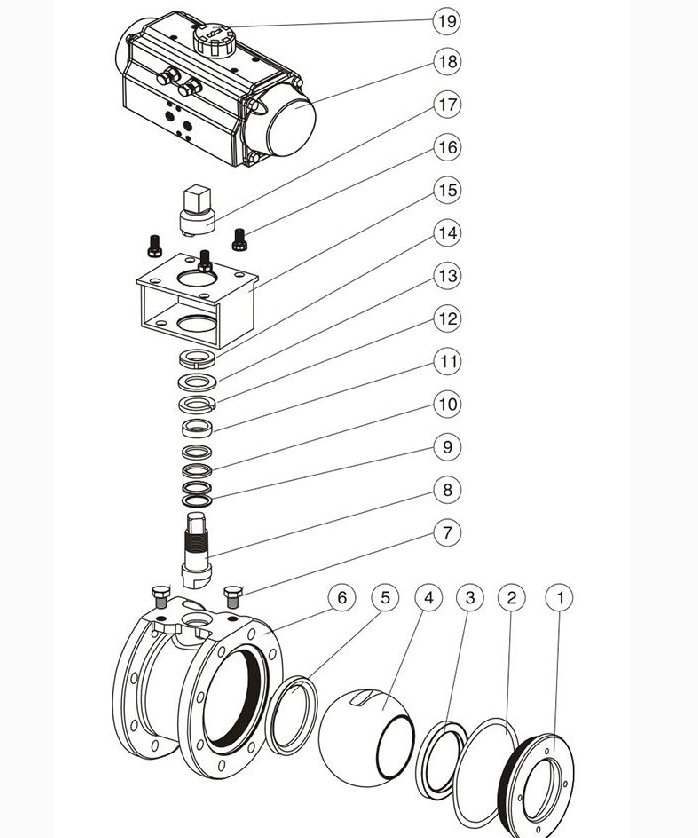 19
18
17
16
15
14
13
12
11
10
9
8
7
6
5
4
3
2
1