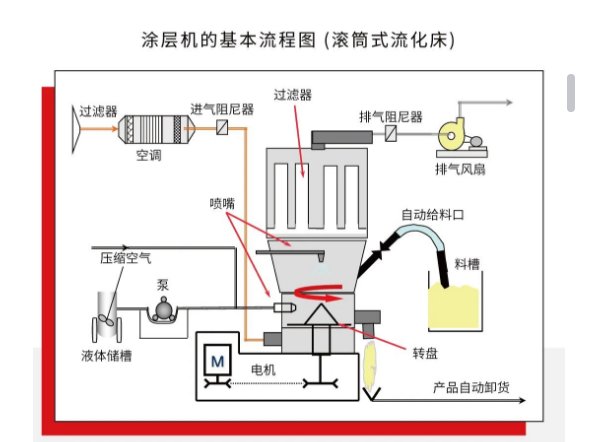 涂层机的基本流程图 (滚筒式流化床)

过滤器
空调
进气阻尼器
过滤器
排气阻尼器
排气风扇
喷嘴
自动给料口
料槽
压缩空气
泵
液体储槽
M
电机
转盘
产品自动卸货