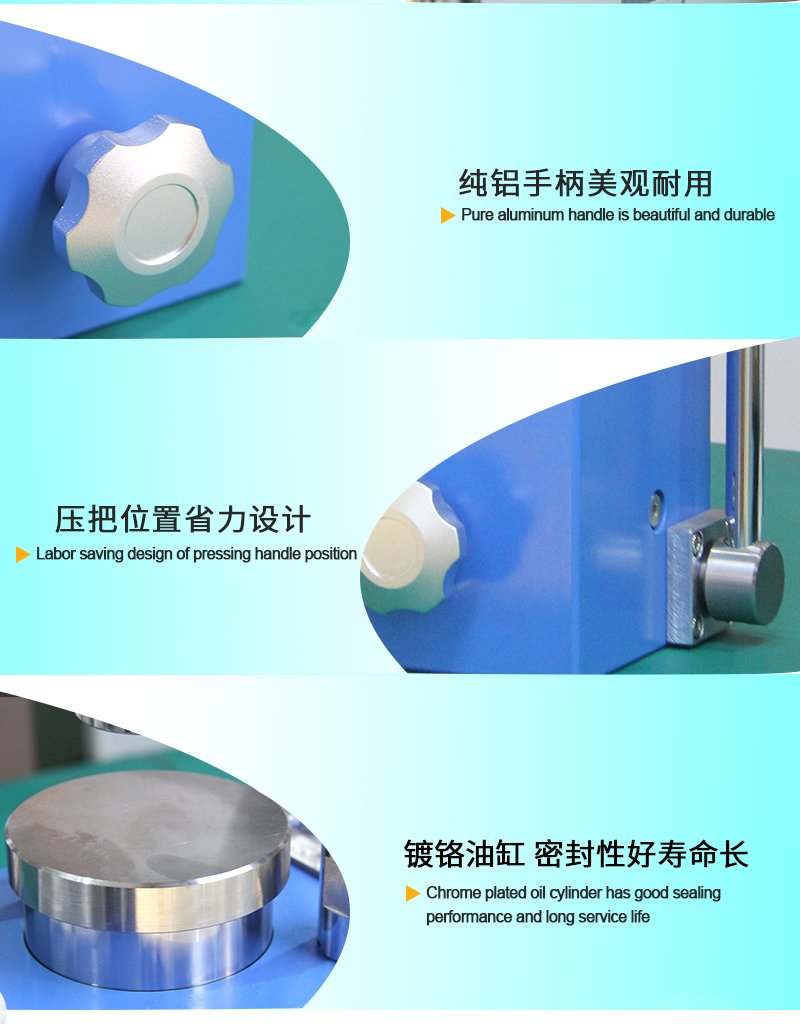 纯铝手柄美观耐用

Pure aluminum handle is beautiful and durable

压把位置省力设计

Labor saving design of pressing handle position

镀铬油缸 密封性好寿命长

Chrome plated oil cylinder has good sealing performance and long service life