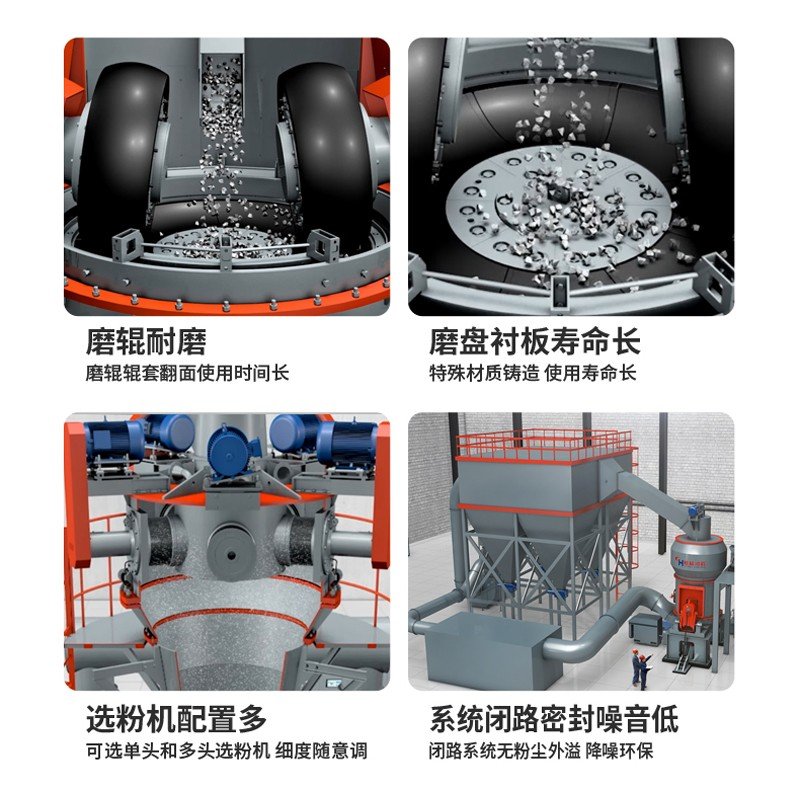 磨辊耐磨
磨辊辊套翻面使用时间长

磨盘衬板寿命长
特殊材质铸造 使用寿命长

选粉机配置多
可选单头和多头选粉机 细度随意调

系统闭路密封噪音低
闭路系统无粉尘外溢 降噪环保