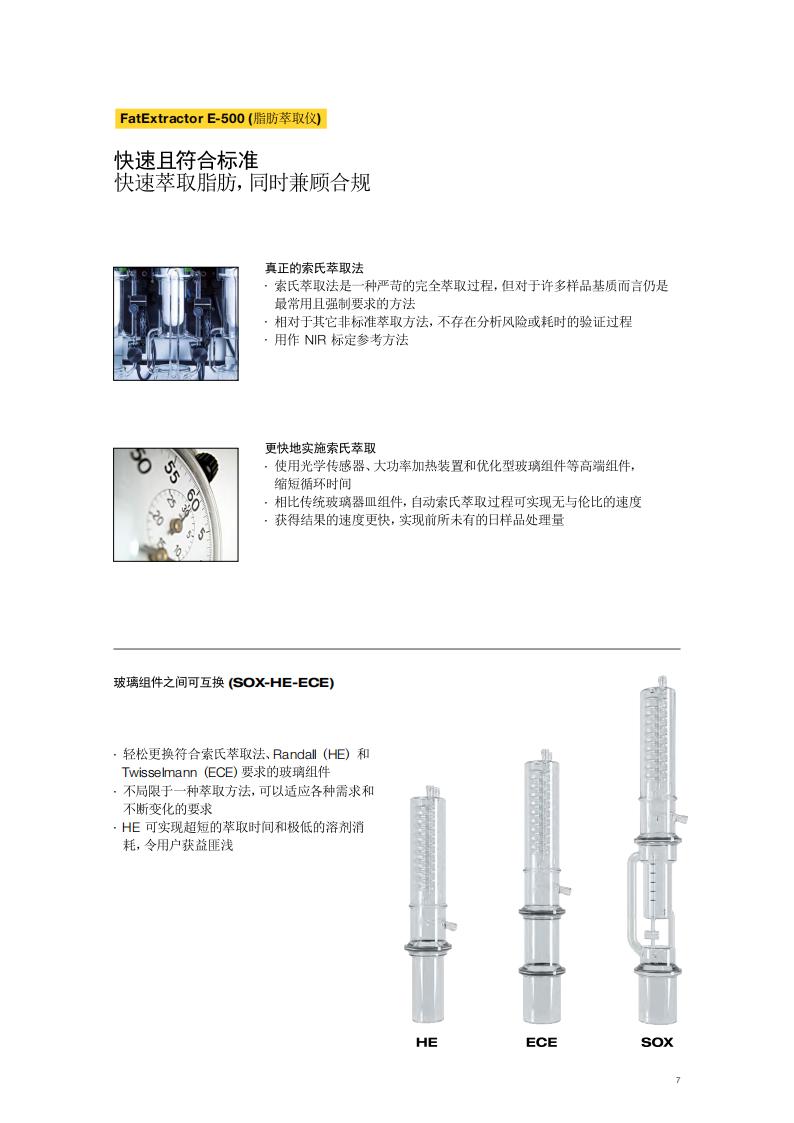 FatExtractor E-500 (脂肪萃取仪)

快速且符合标准
快速萃取脂肪，同时兼顾合规

真正的索氏萃取法
· 索氏萃取法是一种严苛的完全萃取过程，但对于许多样品基质而言仍是最常用且强制要求的方法
· 相对于其它非标准萃取方法，不存在分析风险或耗时的验证过程
· 用作 NIR 标定参考方法

更快地实施索氏萃取
· 使用光学传感器、大功率加热装置和优化型玻璃组件等高端组件，缩短循环时间
· 相比传统玻璃器皿组件，自动索氏萃取过程可实现无与伦比的速度
· 获得结果的速度更快，实现前所未有的日样品处理量

玻璃组件之间可互换 (SOX-HE-ECE)

· 轻松更换符合索氏萃取法、Randall (HE) 和 Twisselmann (ECE) 要求的玻璃组件
· 不局限于一种萃取方法，可以适应各种需求和不断变化的要求
· HE 可实现超短的萃取时间和极低的溶剂消耗，令用户获益匪浅

HE
ECE
SOX

7