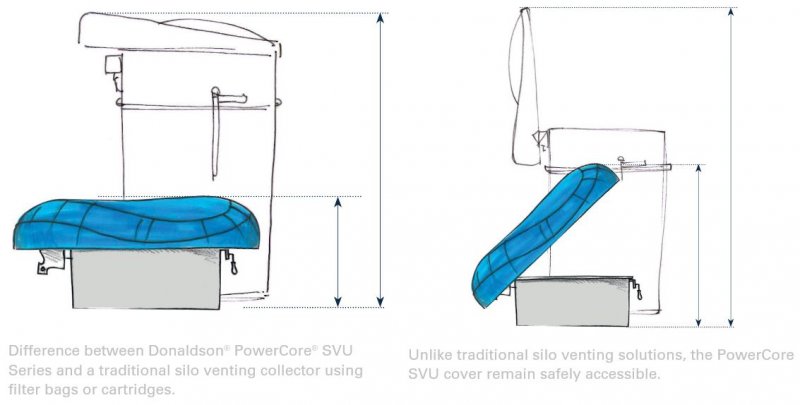 Difference between Donaldson® PowerCore® SVU Series and a traditional silo venting collector using filter bags or cartridges.

Unlike traditional silo venting solutions, the PowerCore SVU cover remain safely accessible.