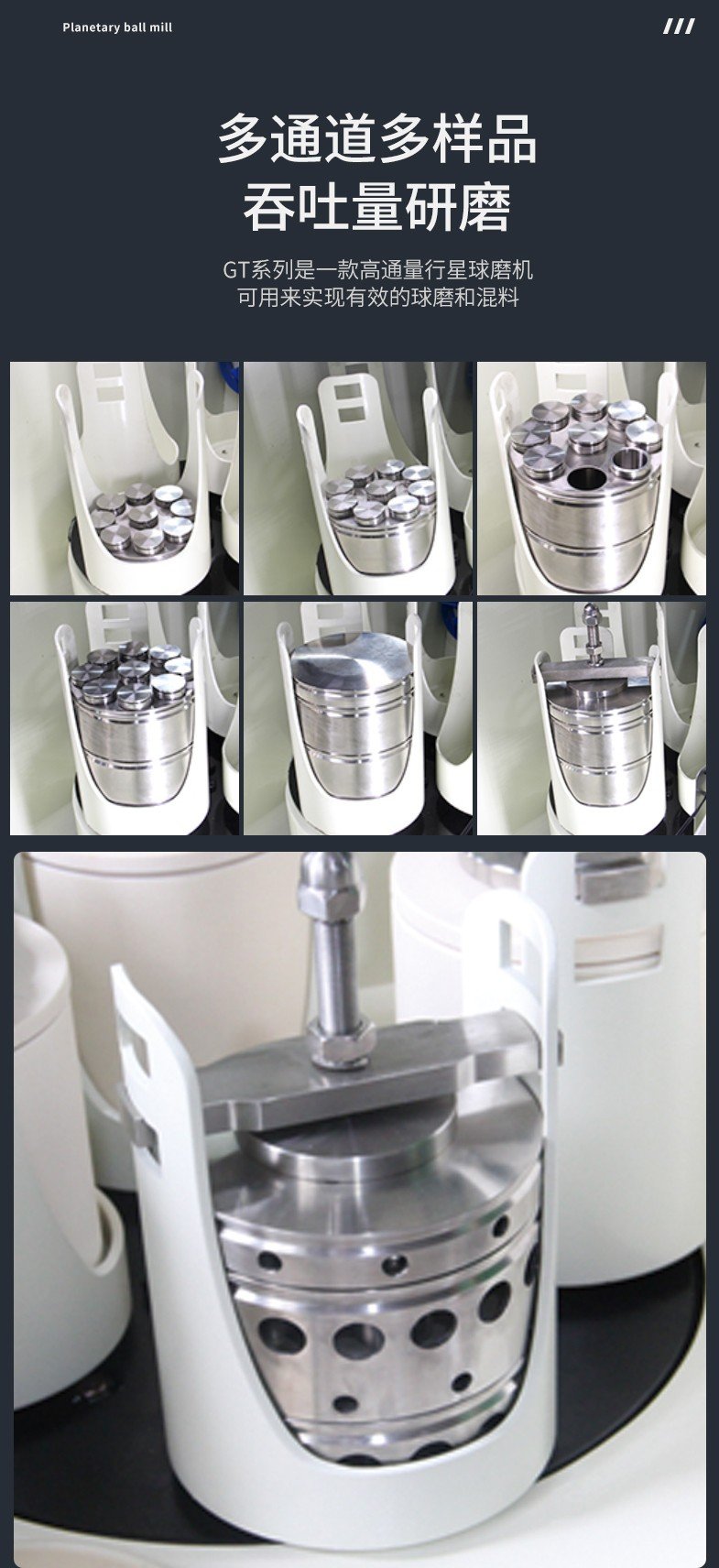 Planetary ball mill

///

多通道多样品
吞吐量研磨

GT系列是一款高通量行星球磨机
可用来实现有效的球磨和混料