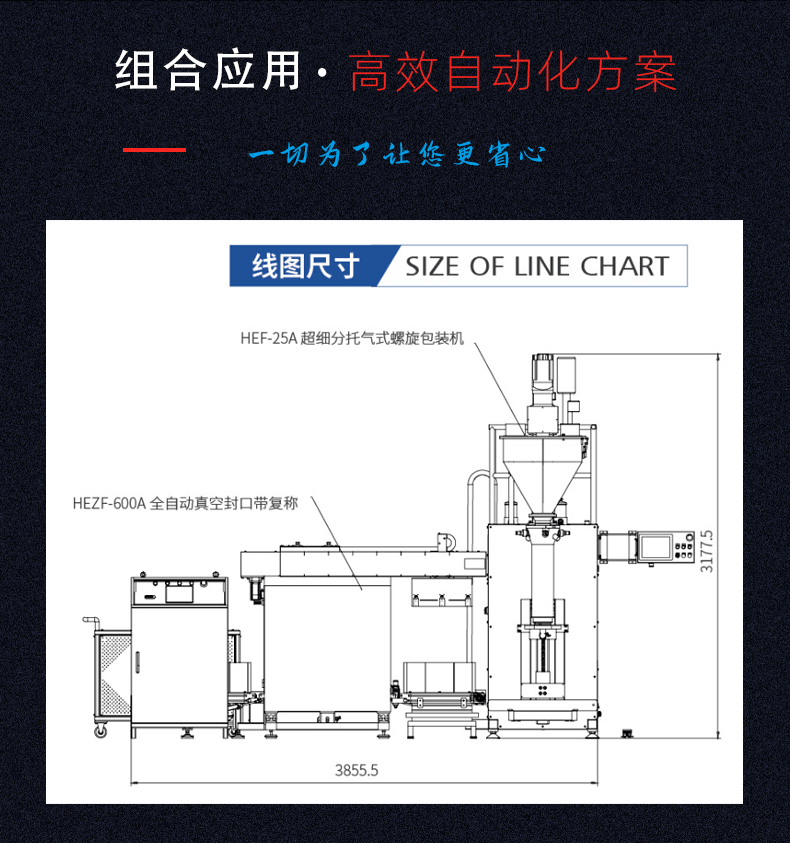 组合应用 · 高效自动化方案

一切为了让您更省心

线图尺寸 SIZE OF LINE CHART

HEF-25A 超细分托气式螺旋包装机

HEZF-600A 全自动真空封口带复称

3177.5

3855.5