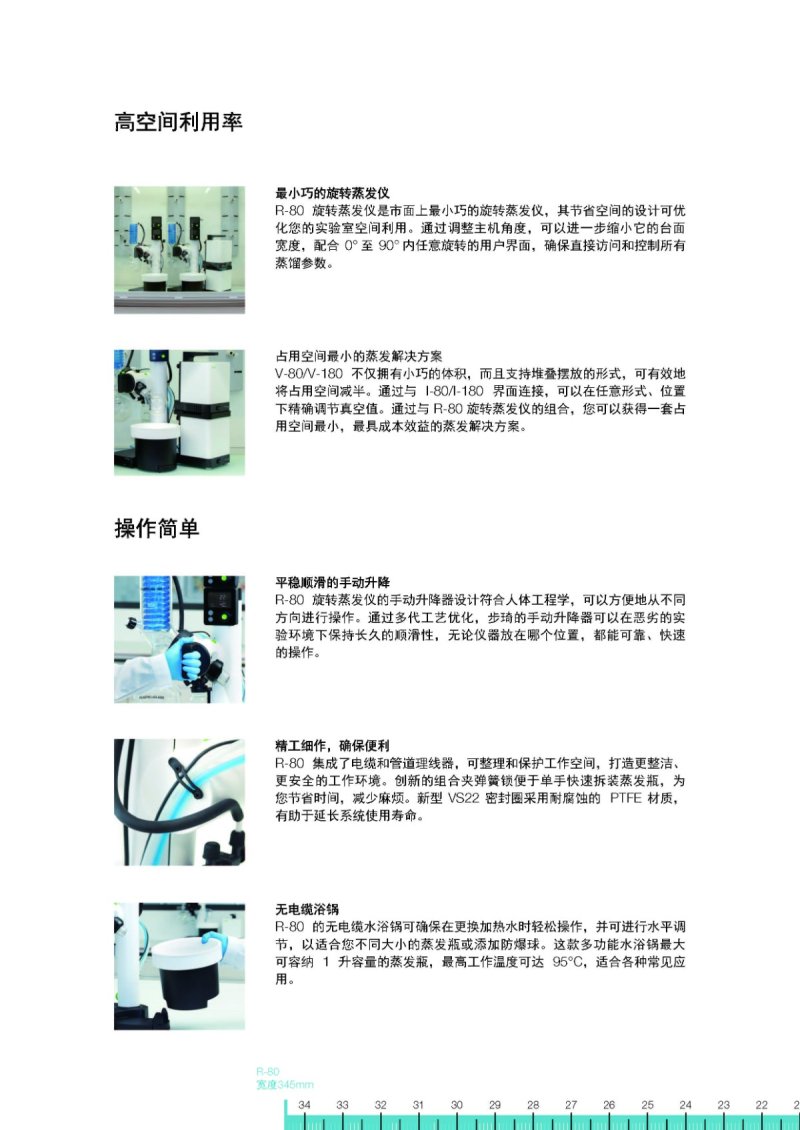 高空间利用率

最小巧的旋转蒸发仪
R-80 旋转蒸发仪是市面上最小巧的旋转蒸发仪，其节省空间的设计可优化您的实验室空间利用。通过调整主机角度，可以进一步缩小它的台面宽度，配合 0° 至 90° 内任意旋转的用户界面，确保直接访问和控制所有蒸馏参数。

占用空间最小的蒸发解决方案
V-80/V-180 不仅拥有小巧的体积，而且支持堆叠摆放的形式，可有效地将占用空间减半。通过与 I-80/I-180 界面连接，可以在任意形式、位置下精确调节真空值。通过与 R-80 旋转蒸发仪的组合，您可以获得一套占用空间最小，最具成本效益的蒸发解决方案。

操作简单

平稳顺滑的手动升降
R-80 旋转蒸发仪的手动升降器设计符合人体工程学，可以方便地从不同方向进行操作。通过多代工艺优化，步琦的手动升降器可以在恶劣的实验环境下保持长久的顺滑性，无论仪器放在哪个位置，都能可靠、快速的操作。

精工细作，确保便利
R-80 集成了电缆和管道理线器，可整理和保护工作空间，打造更整洁、更安全的工作环境。创新的组合夹弹簧锁便于单手快速拆装蒸发瓶，为您节省时间，减少麻烦。新型 VS22 密封圈采用耐腐蚀的 PTFE 材质，有助于延长系统使用寿命。

无电缆浴锅
R-80 的无电缆水浴锅可确保在更换加热水时轻松操作，并可进行水平调节，以适合您不同大小的蒸发瓶或添加防爆球。这款多功能水浴锅最大可容纳 1 升容量的蒸发瓶，最高工作温度可达 95°C，适合各种常见应用。

R-80
宽度345mm
34 33 32 31 30 29 28 27 26 25 24 23 22 2