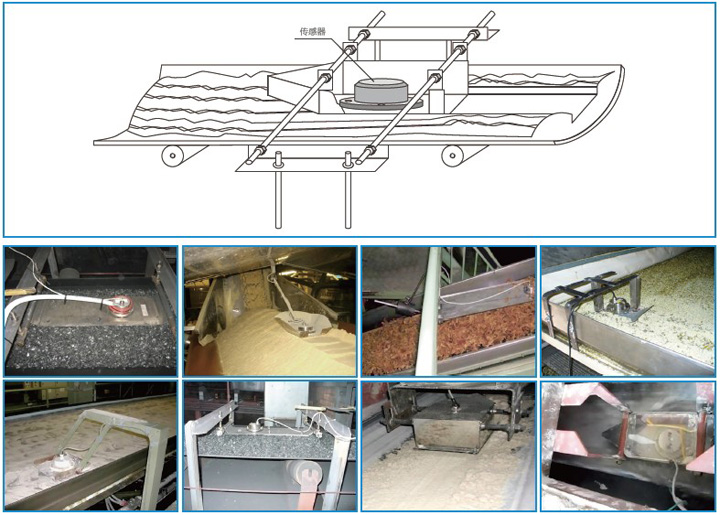 传感器