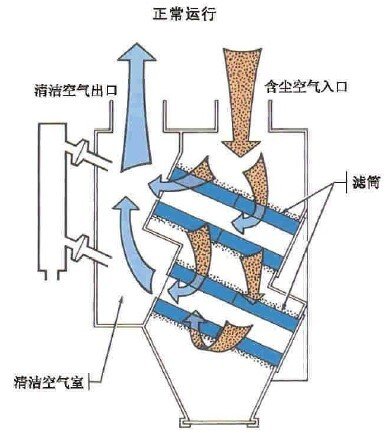 正常运行

清洁空气出口

含尘空气入口

滤筒

清洁空气室