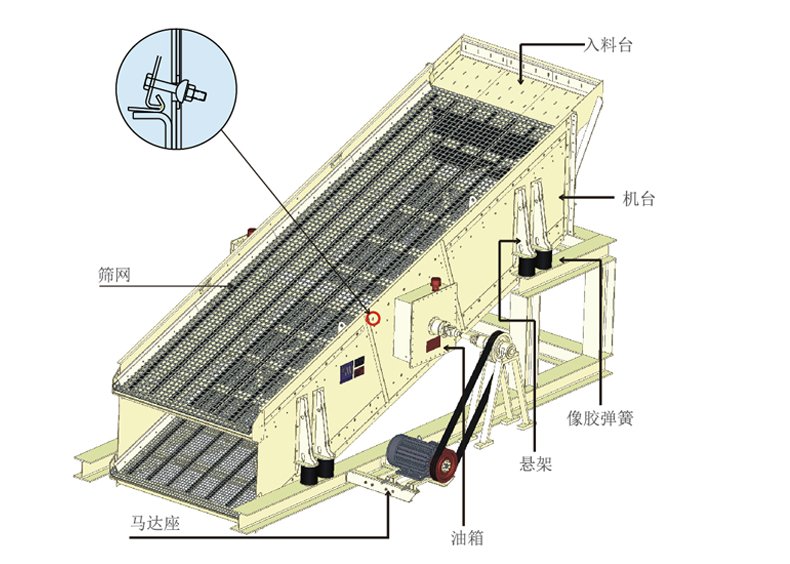 入料台

机台

筛网

像胶弹簧

悬架

马达座

油箱