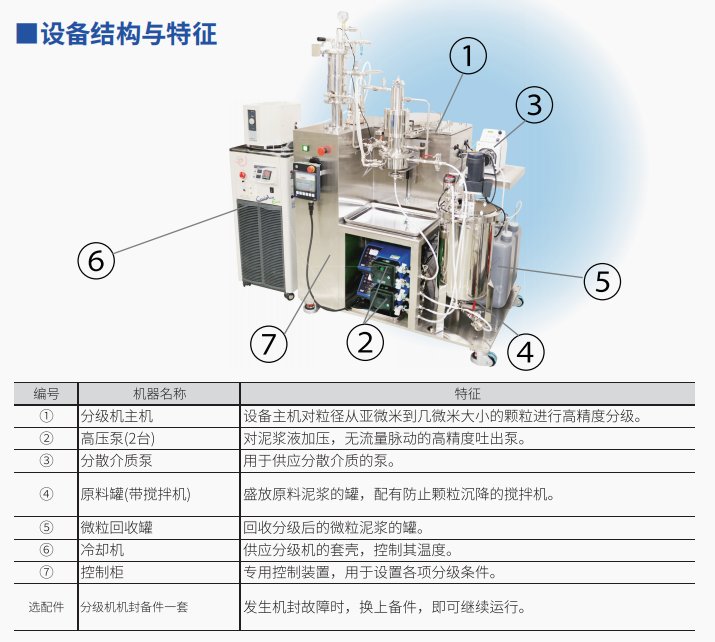 ■设备结构与特征

①
③
⑥
⑤
⑦
②
④

| 编号 | 机器名称 | 特征 |
|---|---|---|
| ① | 分级机主机 | 设备主机对粒径从亚微米到几微米大小的颗粒进行高精度分级。 |
| ② | 高压泵(2台) | 对泥浆液加压，无流量脉动的高精度吐出泵。 |
| ③ | 分散介质泵 | 用于供应分散介质的泵。 |
| ④ | 原料罐(带搅拌机) | 盛放原料泥浆的罐，配有防止颗粒沉降的搅拌机。 |
| ⑤ | 微粒回收罐 | 回收分级后的微粒泥浆的罐。 |
| ⑥ | 冷却机 | 供应分级机的套壳，控制其温度。 |
| ⑦ | 控制柜 | 专用控制装置，用于设置各项分级条件。 |
| 选配件 | 分级机机封备件一套 | 发生机封故障时，换上备件，即可继续运行。 |