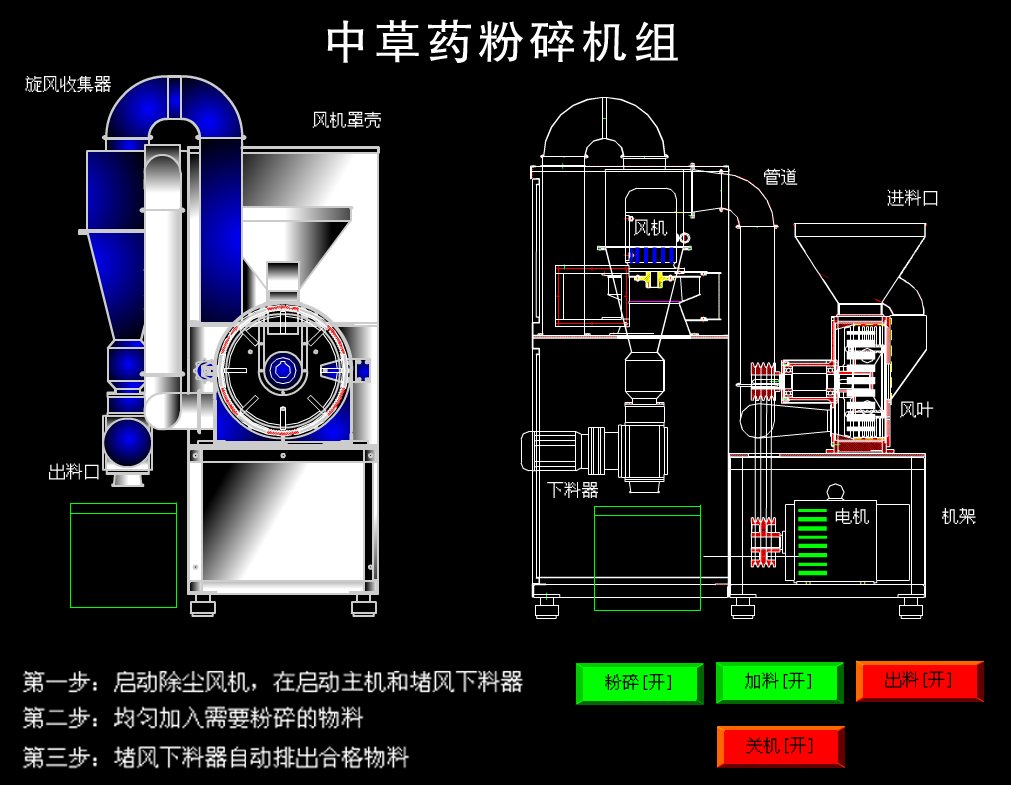 中草药粉碎机组

旋风收集器

风机罩壳

出料口

管道

进料口

风机

风叶

下料器

电机

机架

第一步：启动除尘风机，在启动主机和堵风下料器

第二步：均匀加入需要粉碎的物料

第三步：堵风下料器自动排出合格物料

粉碎[开]

加料[开]

出料[开]

关机[开]