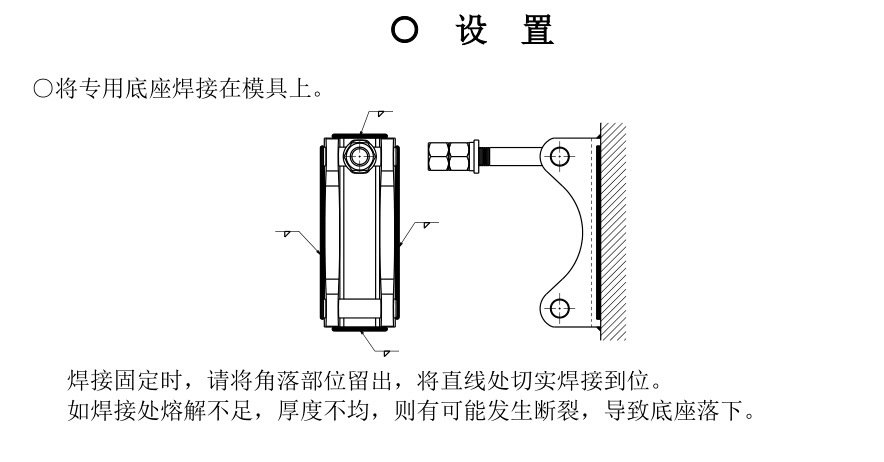 ○ 设 置

○将专用底座焊接在模具上。

焊接固定时，请将角落部位留出，将直线处切实焊接到位。
如焊接处熔解不足，厚度不均，则有可能发生断裂，导致底座落下。