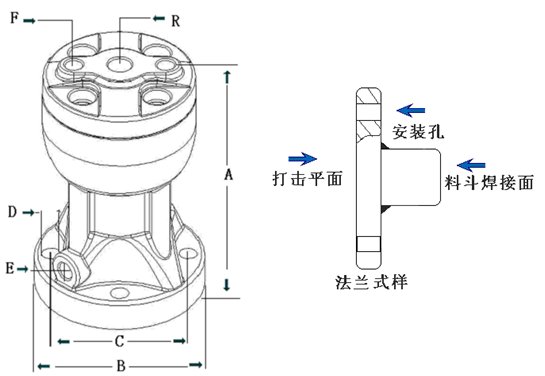 F
R
A
D
E
C
B
安装孔
打击平面
料斗焊接面
法兰式样