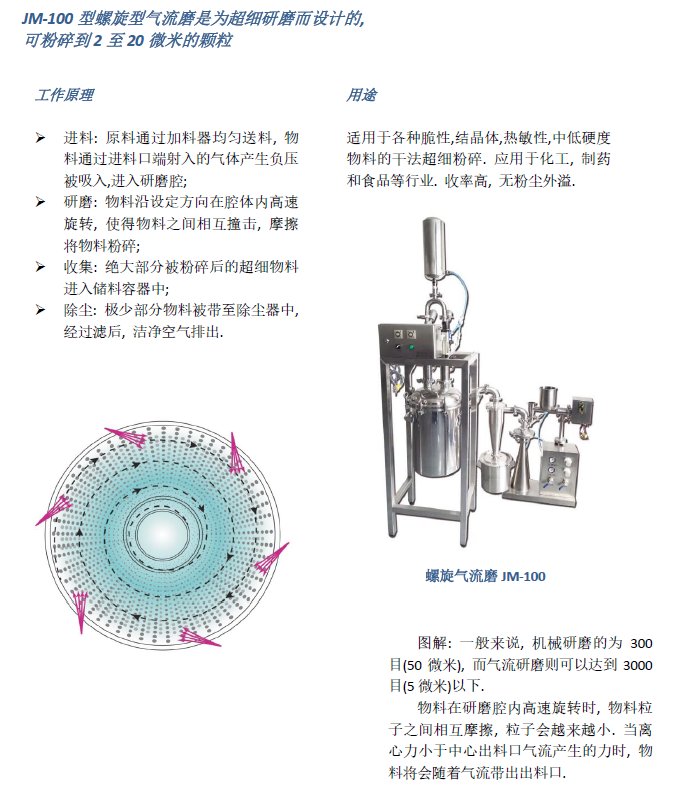 JM-100 型螺旋型气流磨是为超细研磨而设计的,
可粉碎到 2 至 20 微米的颗粒

工作原理

➢ 进料: 原料通过加料器均匀送料, 物料通过进料口端射入的气体产生负压被吸入,进入研磨腔;
➢ 研磨: 物料沿设定方向在腔体内高速旋转, 使得物料之间相互撞击, 摩擦将物料粉碎;
➢ 收集: 绝大部分被粉碎后的超细物料进入储料容器中;
➢ 除尘: 极少部分物料被带至除尘器中, 经过滤后, 洁净空气排出.

用途

适用于各种脆性,结晶体,热敏性,中低硬度物料的干法超细粉碎. 应用于化工, 制药和食品等行业. 收率高, 无粉尘外溢.

螺旋气流磨 JM-100

图解: 一般来说, 机械研磨的为 300 目(50 微米), 而气流研磨则可以达到 3000 目(5 微米)以下.

物料在研磨腔内高速旋转时, 物料粒子之间相互摩擦, 粒子会越来越小. 当离心力小于中心出料口气流产生的力时, 物料将会随着气流带出出料口.